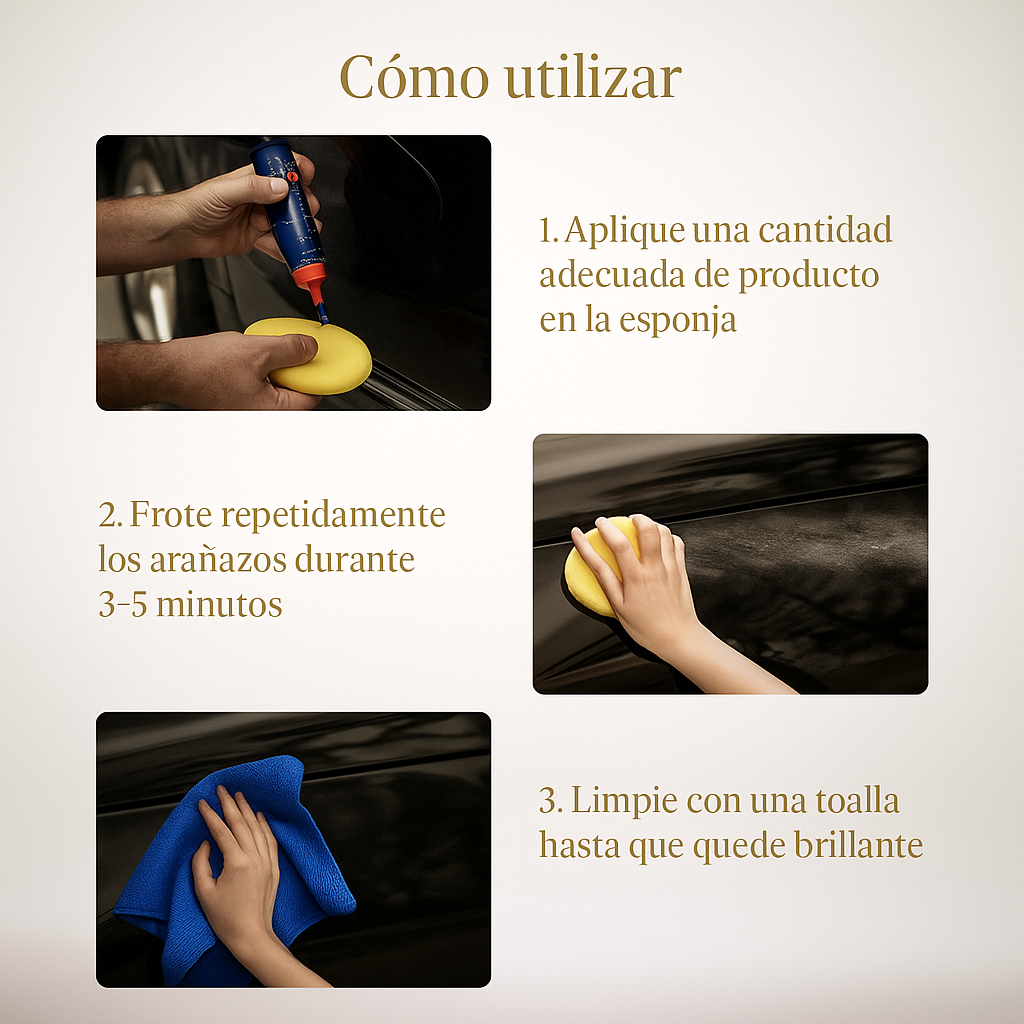 Cómo utilizar

1. Aplique una cantidad adecuada de producto en la esponja

2. Frote repetidamente los arañazos durante 3–5 minutos

3. Limpie con una toalla hasta que quede brillante