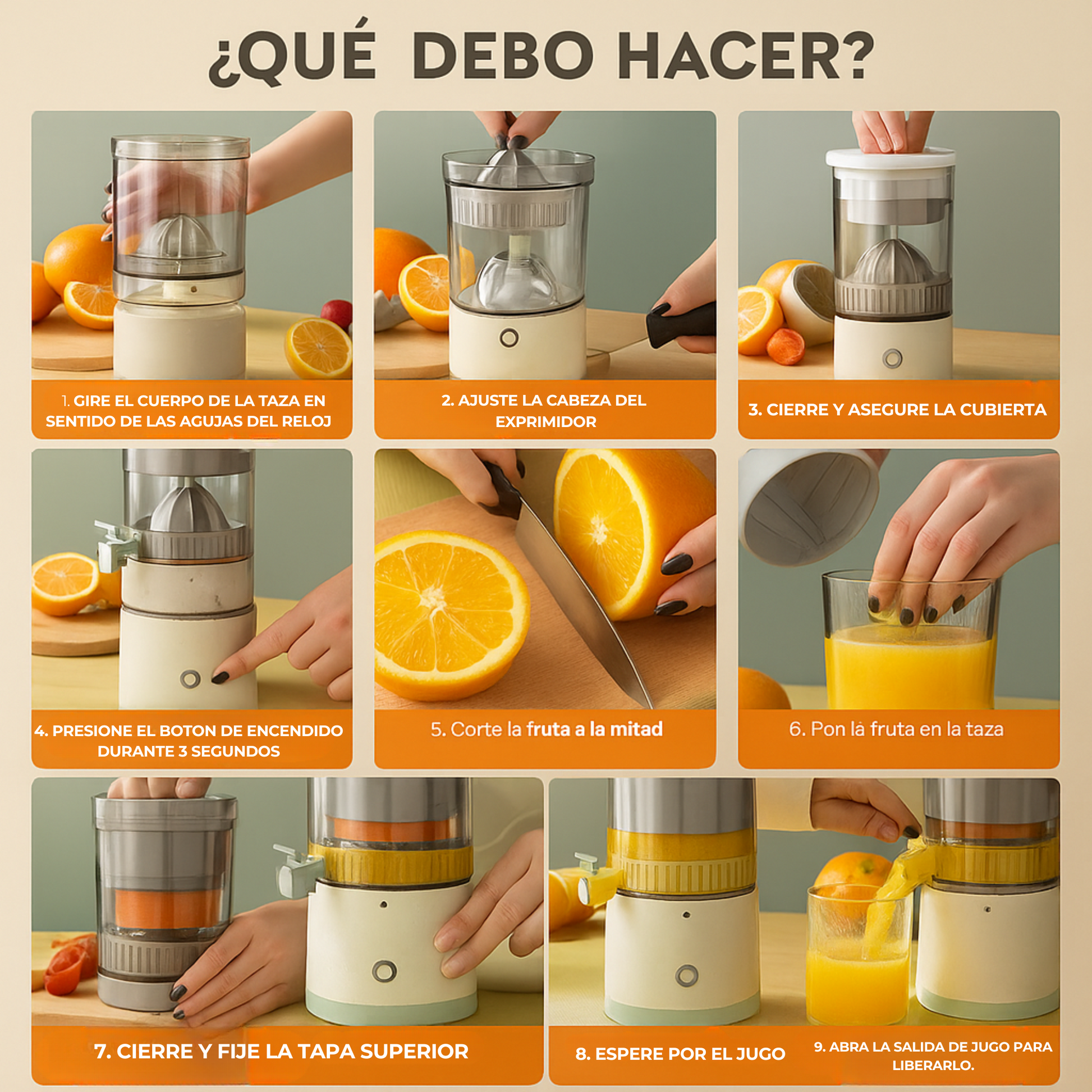 ¿QUÉ DEBO HACER?

1. GIRE EL CUERPO DE LA TAZA EN SENTIDO DE LAS AGUJAS DEL RELOJ

2. AJUSTE LA CABEZA DEL EXPRIMIDOR

3. CIERRE Y ASEGURE LA CUBIERTA

4. PRESIONE EL BOTON DE ENCENDIDO DURANTE 3 SEGUNDOS

5. Corte la fruta a la mitad

6. Pon la fruta en la taza

7. CIERRE Y FIJE LA TAPA SUPERIOR

8. ESPERE POR EL JUGO

9. ABRA LA SALIDA DE JUGO PARA LIBERARLO.